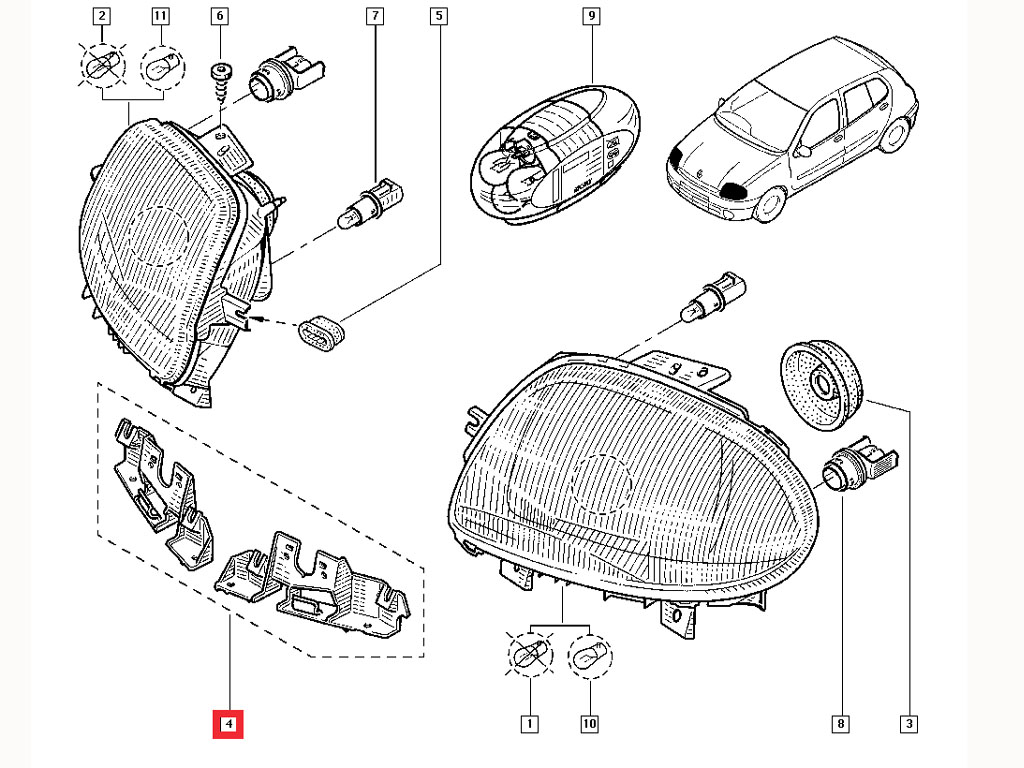 2
11
6
7
5
9
4
1
10
8
3